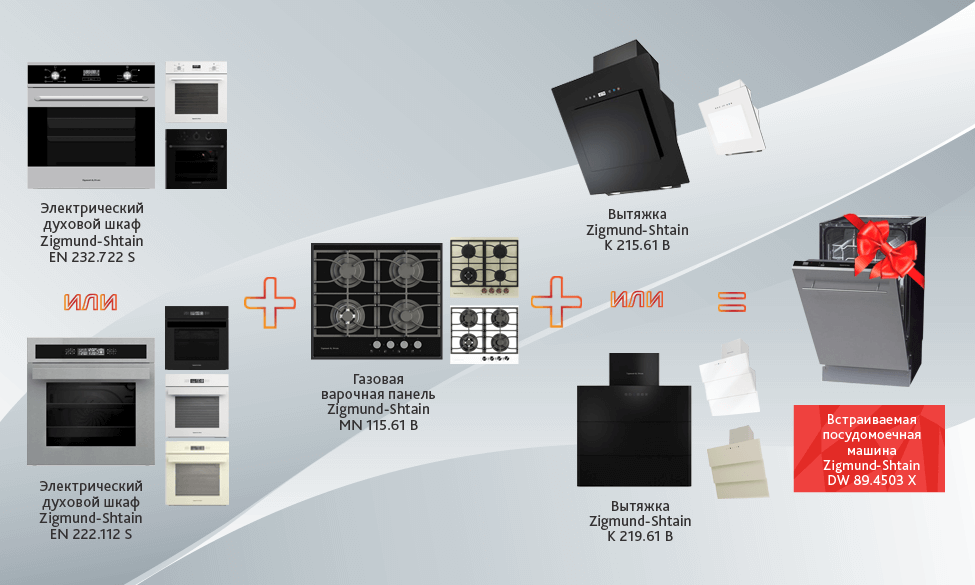 Электрический духовой шкаф Zigmund-Shtain EN 232.722 S

ИЛИ

Электрический духовой шкаф Zigmund-Shtain EN 222.112 S

Газовая варочная панель Zigmund-Shtain MN 115.61 B

Вытяжка Zigmund-Shtain K 215.61 B

ИЛИ

Вытяжка Zigmund-Shtain K 219.61 B

Встраиваемая посудомоечная машина Zigmund-Shtain DW 89.4503 X